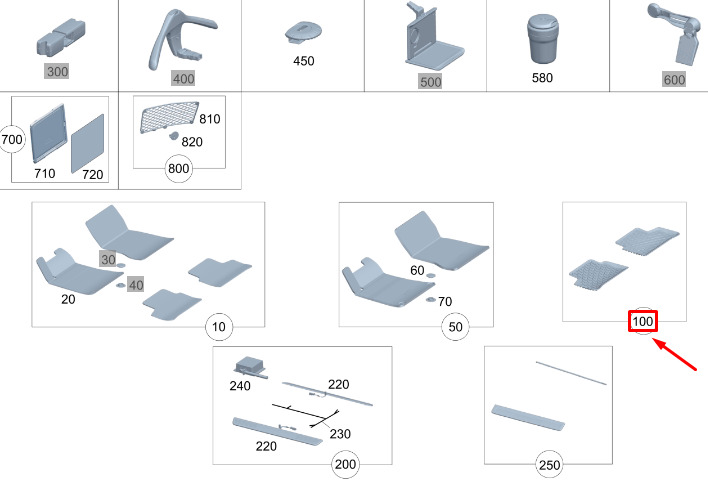 300

400

450

500

580

600

700
710
720

810
820
800

30
40
20
10

60
70
50

100

240
220
230
220
200

250