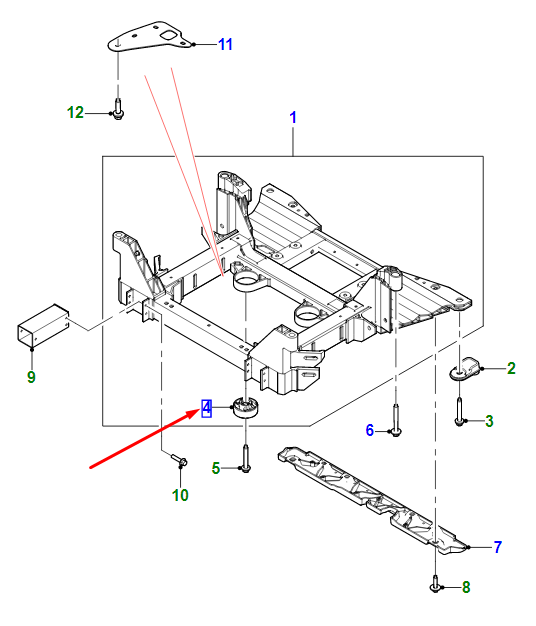 11
12
1
9
2
4
3
6
5
10
7
8