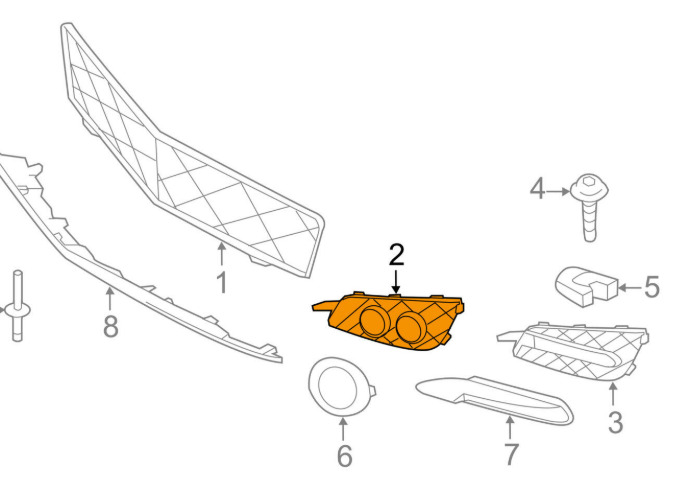 4
2
5
1
8
3
6
7