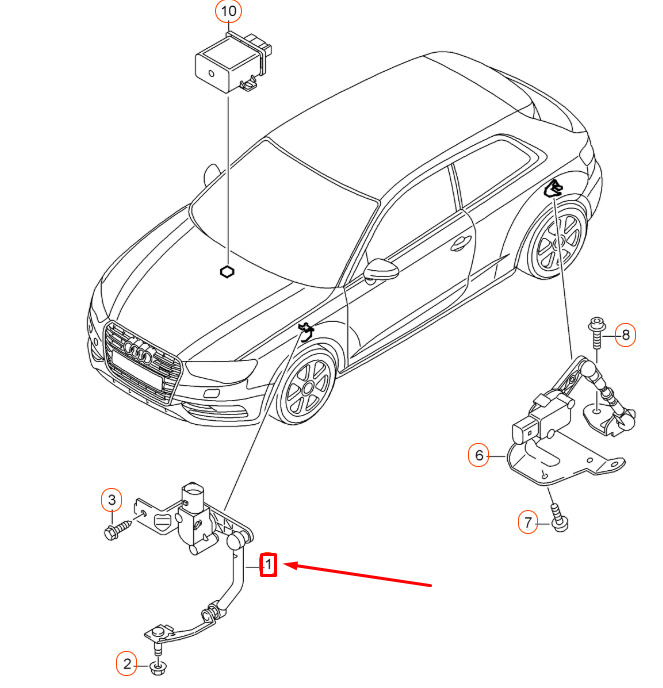 10
8
6
3
7
1
2