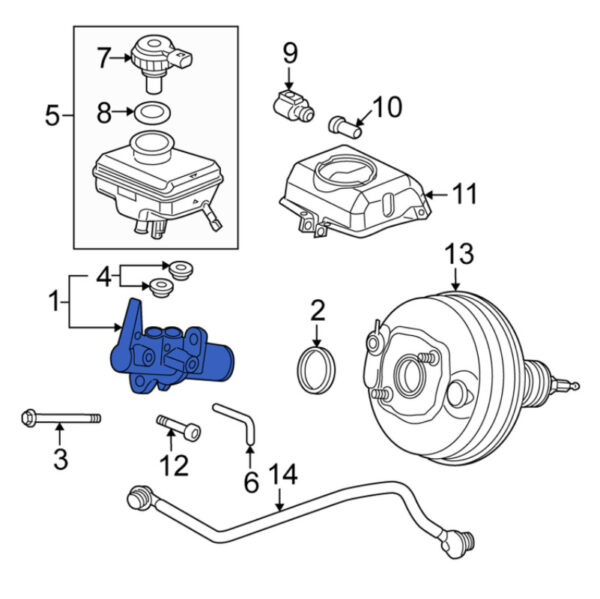 7
9
5
8
10
11
13
4
1
2
3
12
6
14