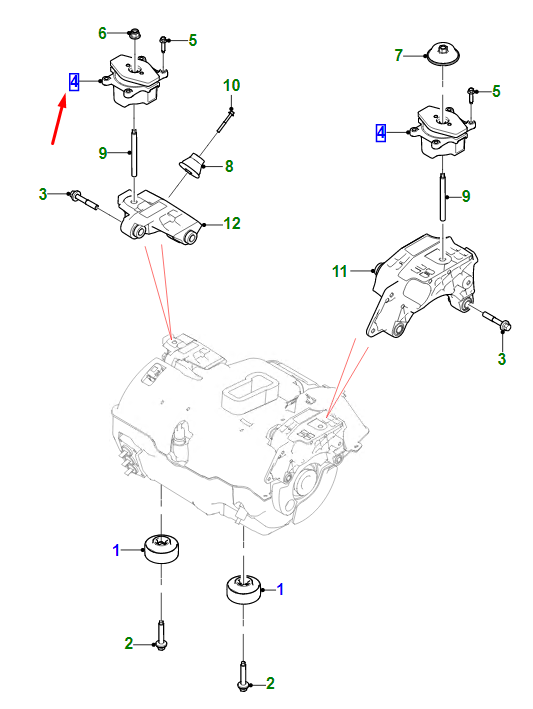 6
5
4
10
9
8
3
12
7
5
4
9
11
3
1
1
2
2