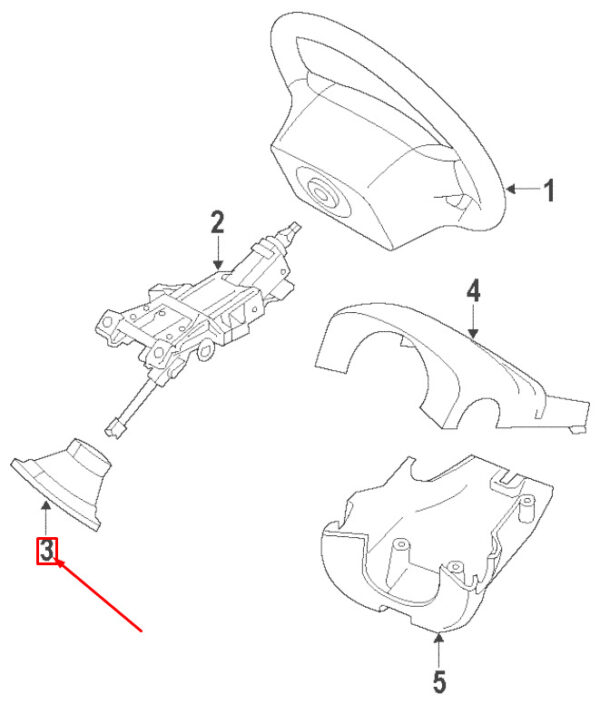 1
2
4
3
5