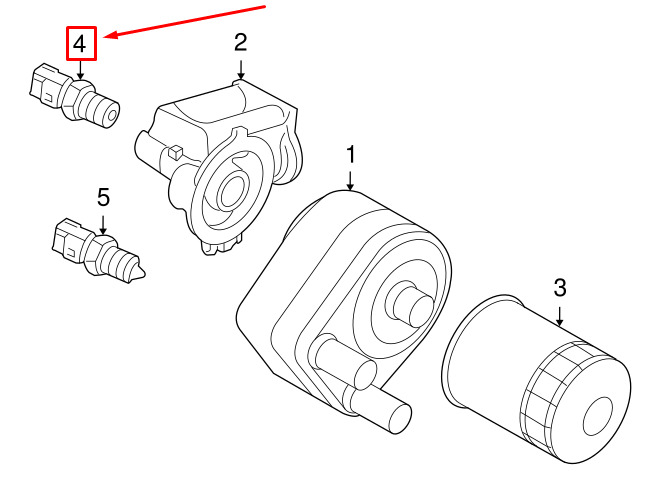 4
2
1
5
3