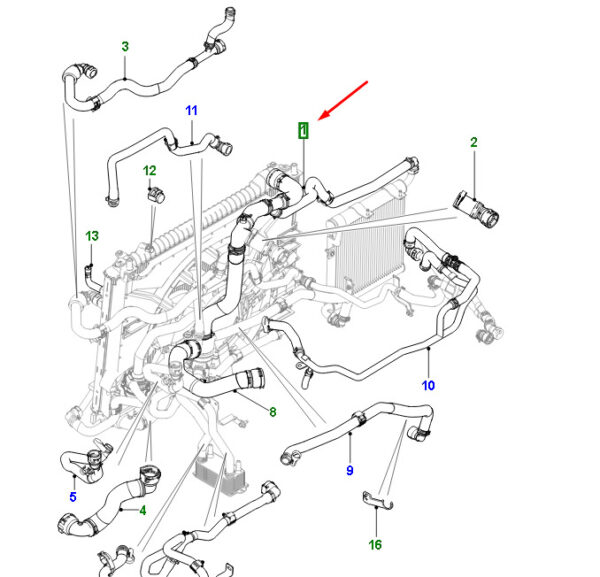 3
11
1
2
12
13
10
8
9
5
4
16