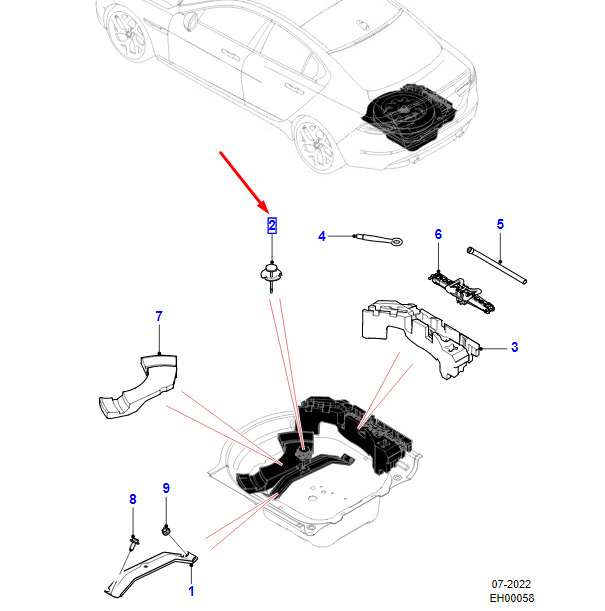 2
4
6
5
7
3
8
9
1
07-2022
EH00058