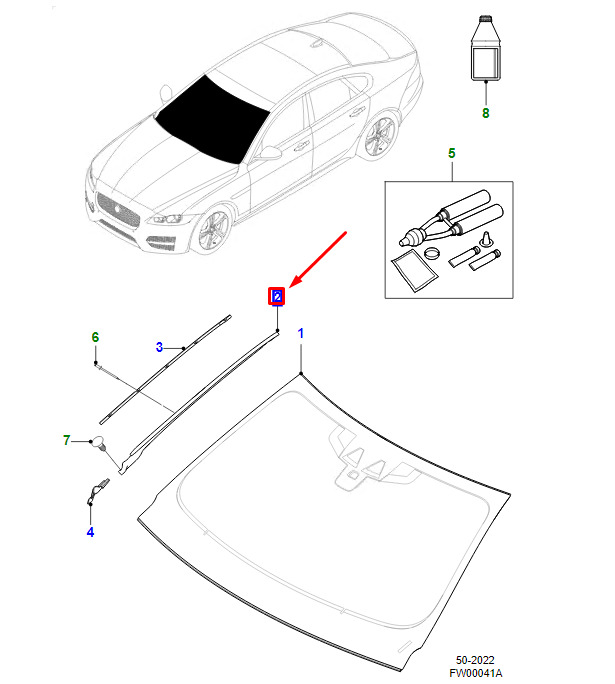 8
5
2
6
3
1
7
4
50-2022
FW00041A