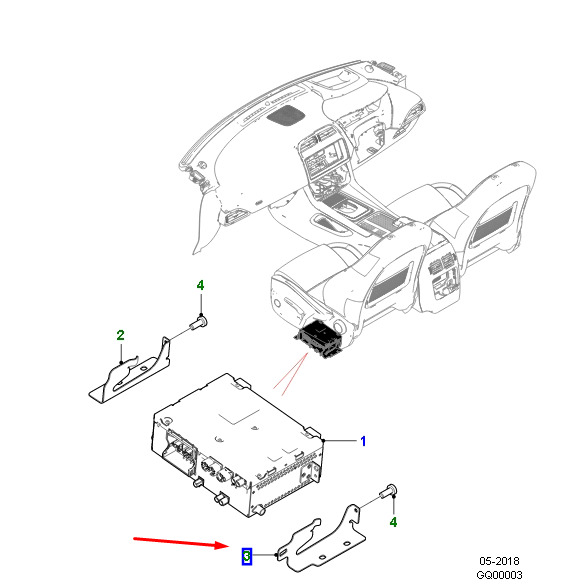 4
2
1
4
3
05-2018
GQ00003