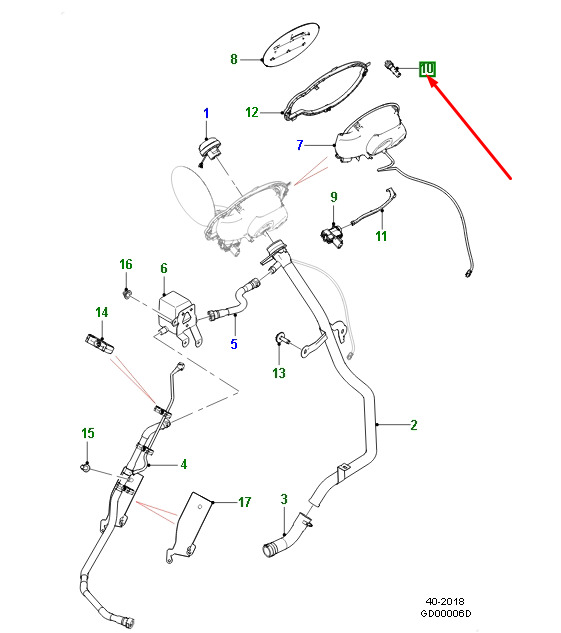 8
10
12
1
7
9
11
16
6
14
5
13
2
15
4
17
3
40-2018
GD00006D