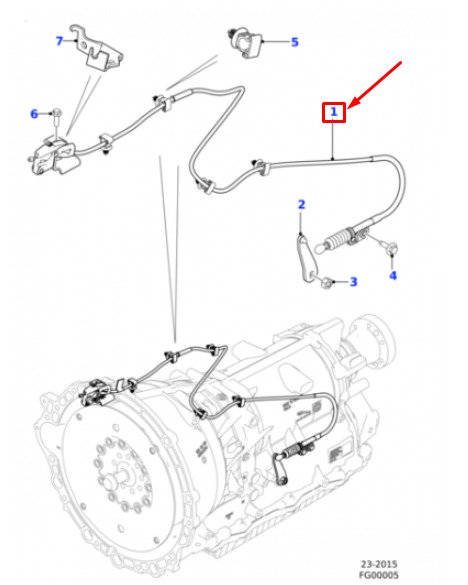 7
5
6
1
2
3
4
23-2015
FG00005