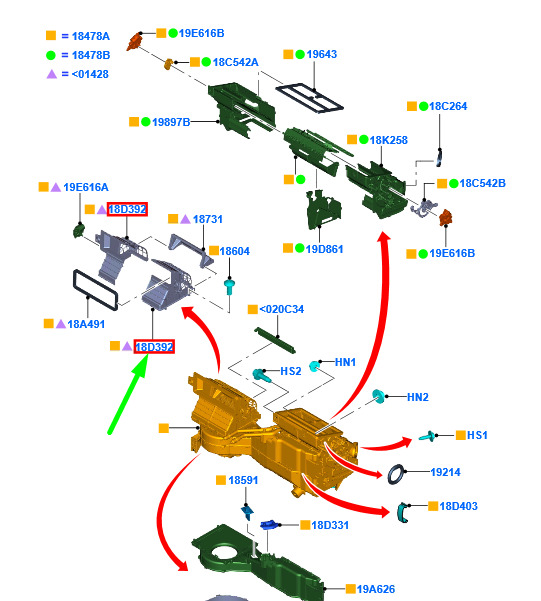 = 18478A
= 18478B
= <01428

19E616B
18C542A
19643
19897B
18C264
18K258
18C542B
19E616A
18D392
18731
18604
19D861
19E616B
18A491
<020C34
18D392
HS2
HN1
HN2
HS1
19214
18591
18D403
18D331
19A626