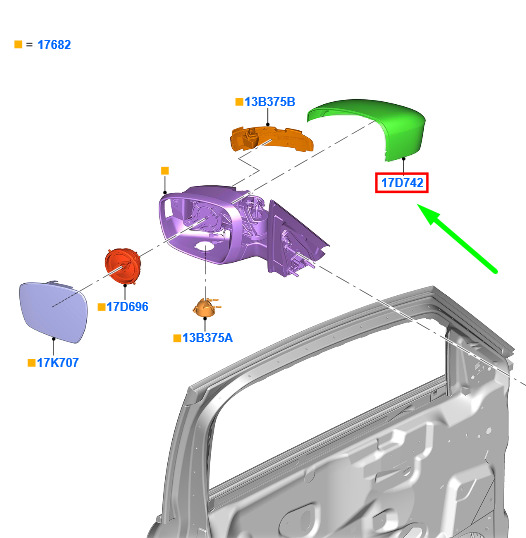 ■ = 17682

■13B375B

17D742

■

■17D696

■13B375A

■17K707