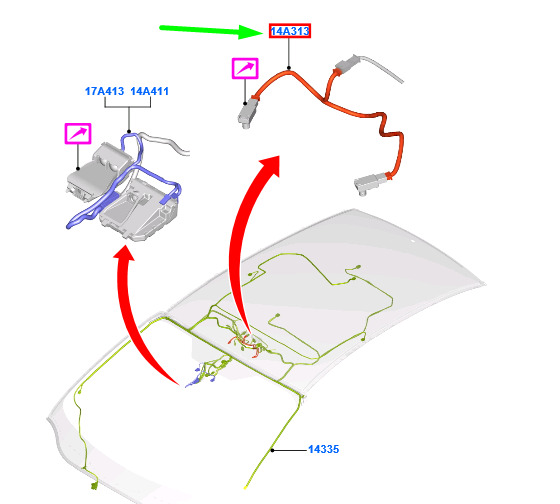 14A313

17A413 14A411

14335