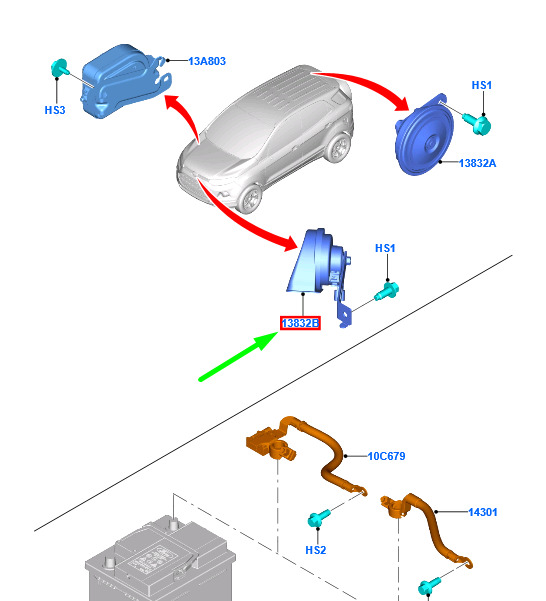 13A803
HS3
HS1
13832A
HS1
13832B
10C679
14301
HS2