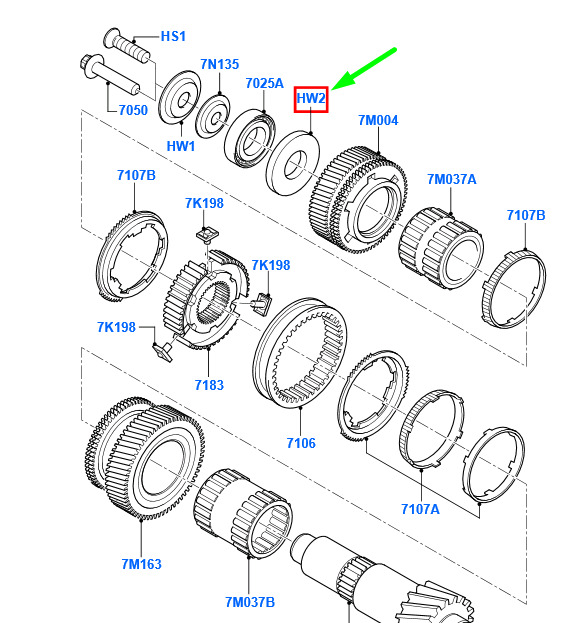 HS1
7N135
7025A
HW2
7050
HW1
7M004
7107B
7M037A
7K198
7107B
7K198
7K198
7183
7106
7107A
7M163
7M037B