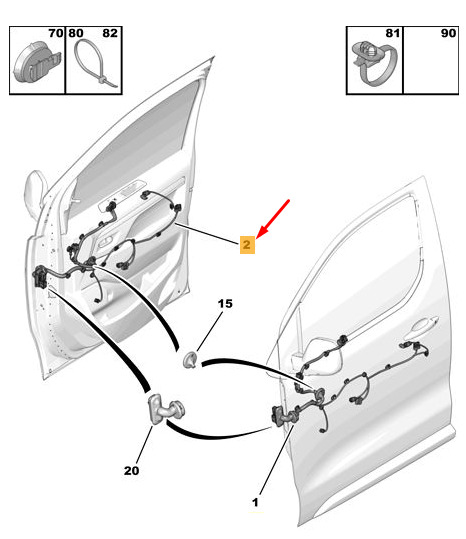 70
80
82
81
90
2
15
20
1