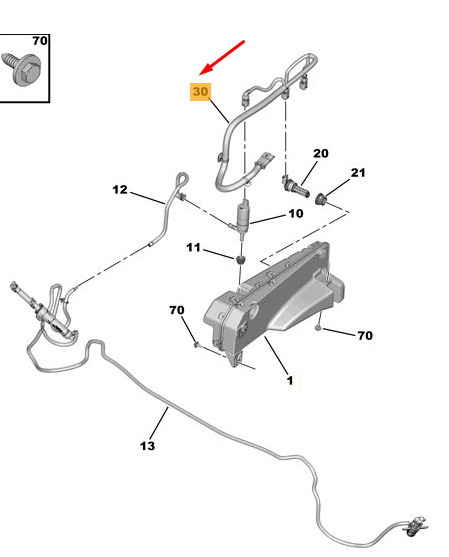 70
30
20
21
12
10
11
70
70
1
13