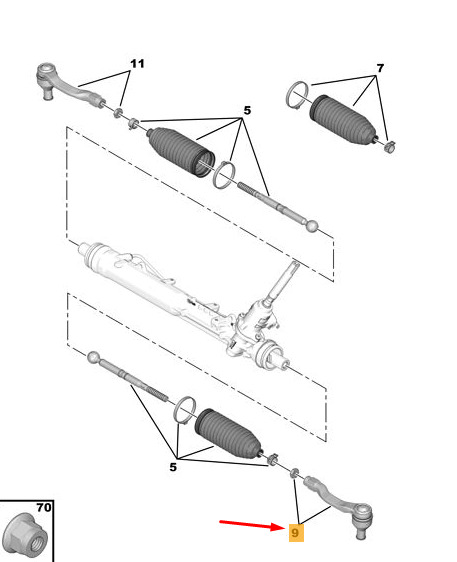 11
7
5
5
70
9