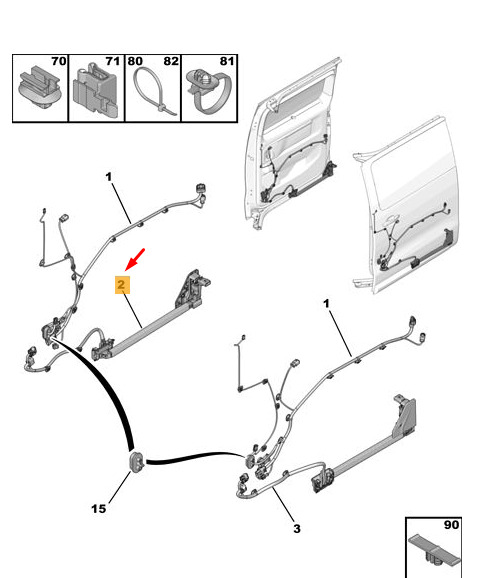 70
71
80
82
81
1
2
1
15
3
90