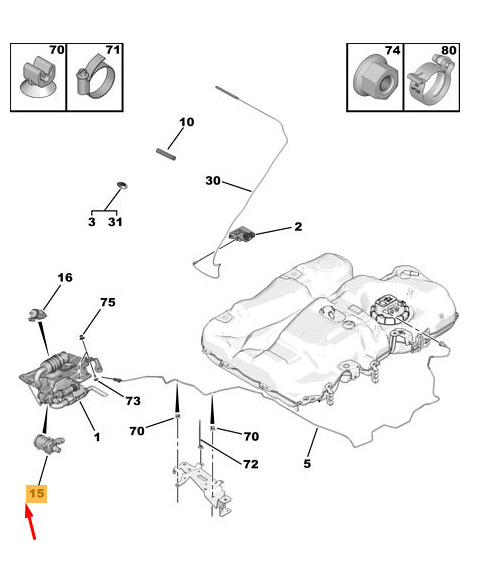 70
71
74
80
10
30
3 31
2
16
75
73
1
70
70
72
5
15