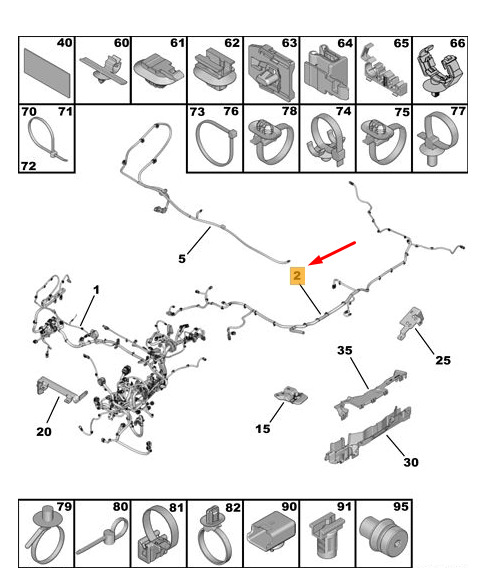 40
60
61
62
63
64
65
66
70
71
72
73
76
78
74
75
77
5
2
1
25
35
20
15
30
79
80
81
82
90
91
95