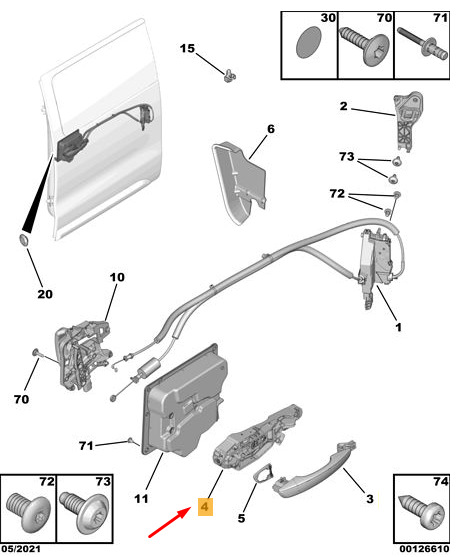 30
70
71
15
2
6
73
72
20
10
1
70
71
11
4
5
3
72
73
74
05/2021
00126610