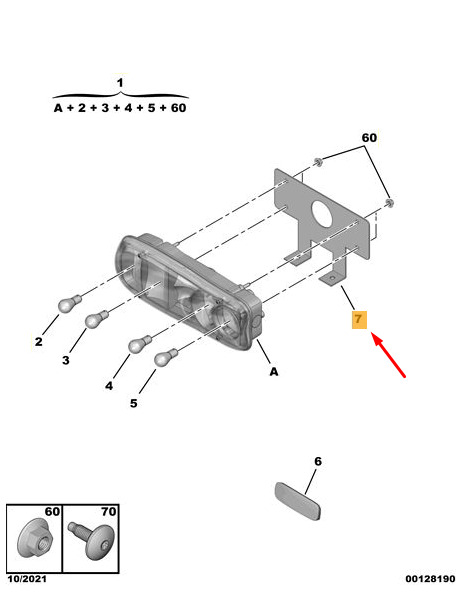 1
A + 2 + 3 + 4 + 5 + 60

60

7

2
3
4
5
A

6

60
70

10/2021
00128190