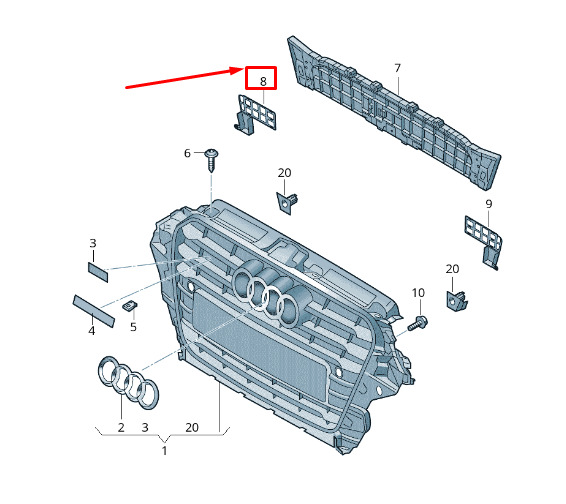 8
7
6
20
9
3
20
10
4
5
2
3
20
1