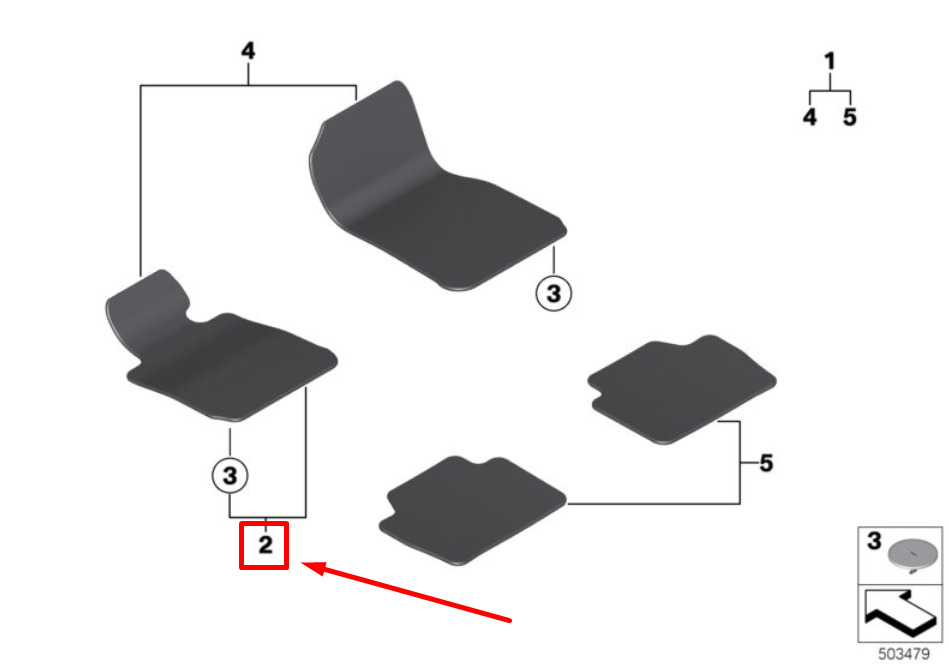 4

1
4 5

3

3

5

2

3

503479