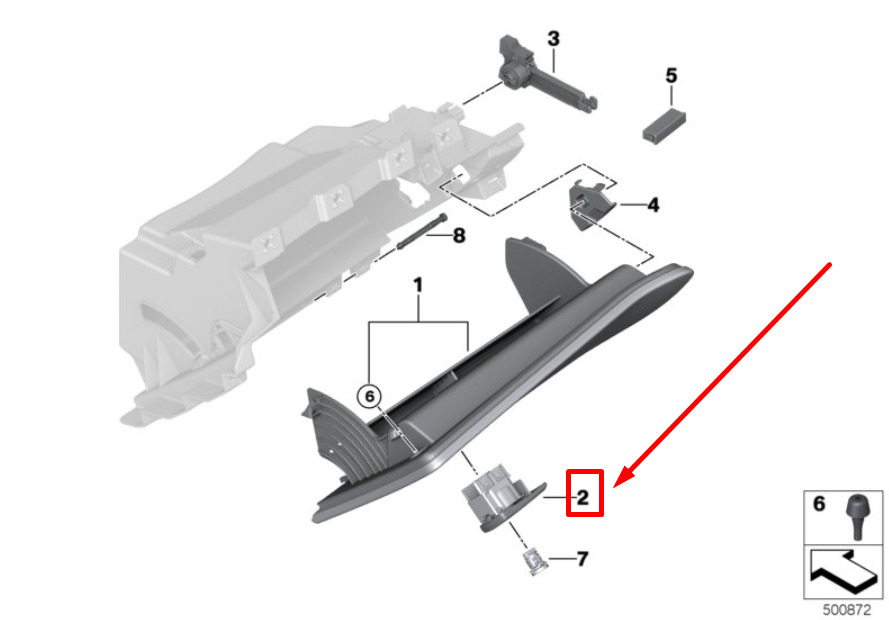 3
5
4
8
1
6
2
7
6
500872