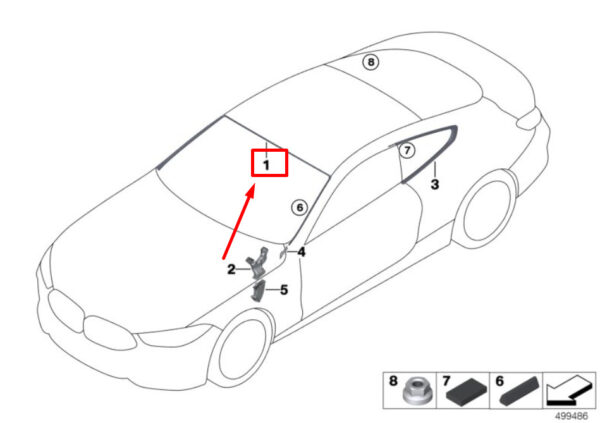 8
1
7
3
6
4
2
5
8
7
6
499486