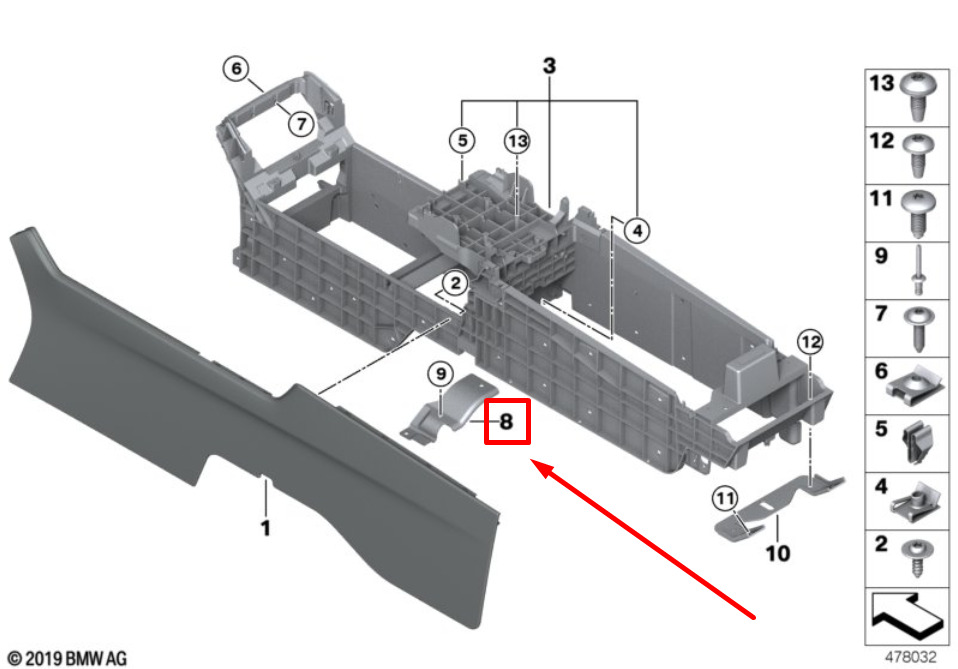 6
7
3
5
13
4
2
9
8
12
11
10
1
13
12
11
9
7
6
5
4
2
© 2019 BMW AG
478032