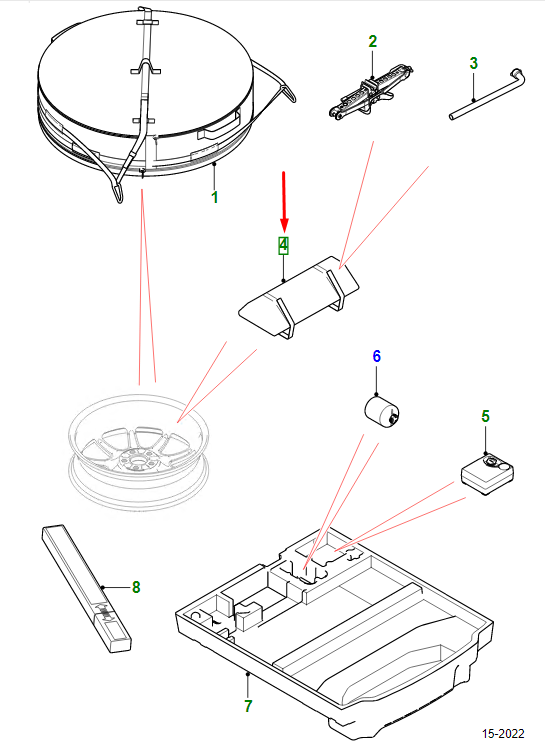 2
3
1
4
6
5
8
7
15-2022