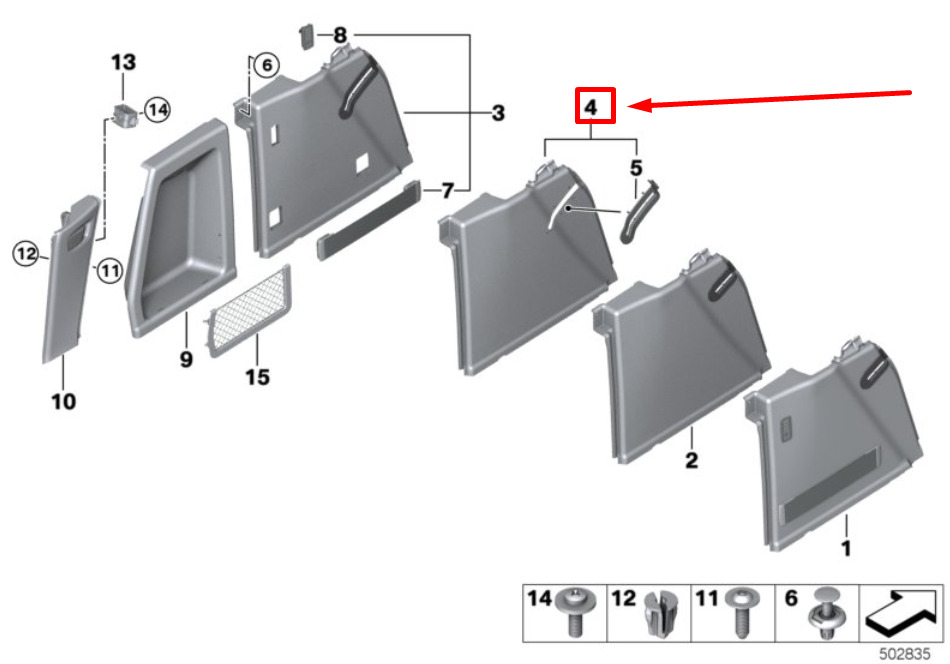 13
14
6
8
3
4
5
7
12
11
9
15
10
2
1
14
12
11
6
502835