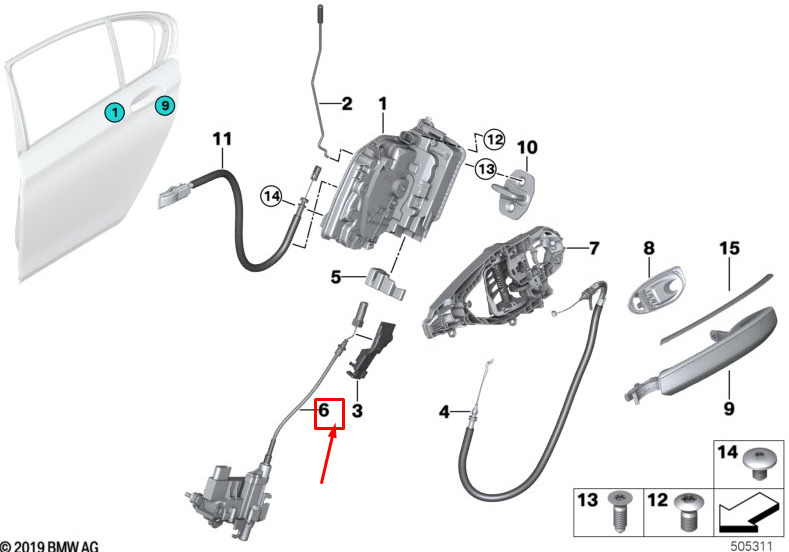 1
9
2
1
11
12
10
13
14
5
7
8
15
6
3
4
9
14
13
12
© 2019 BMW AG
505311