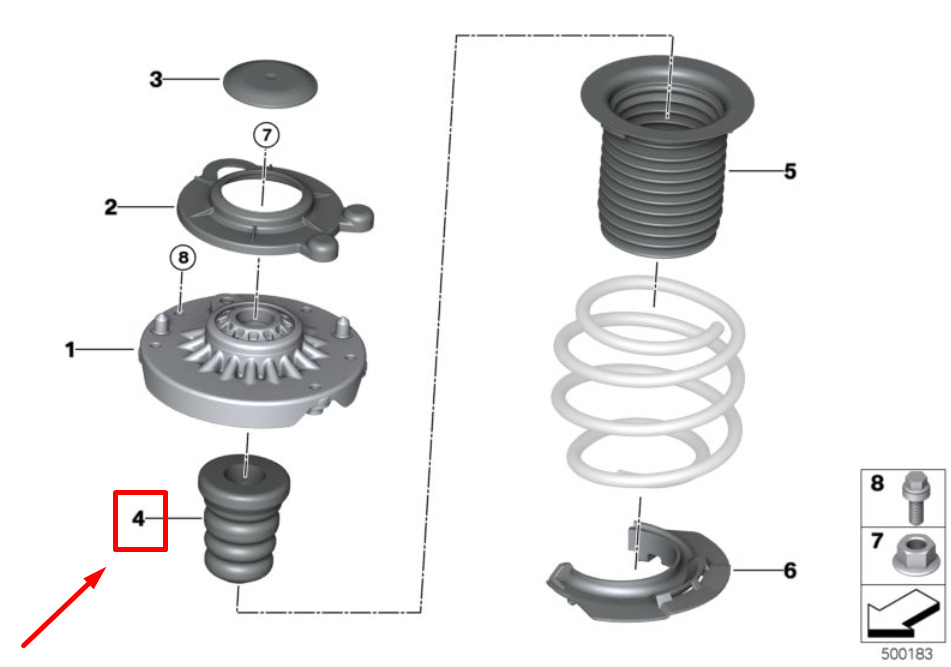 3
7
2
8
1
4
5
6
8
7
500183