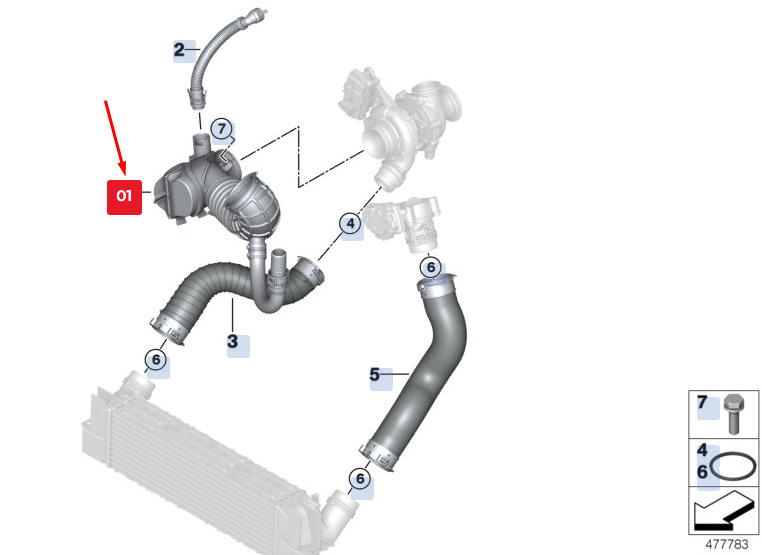 2
7
01
4
6
3
6
5
6
7
4
6
477783