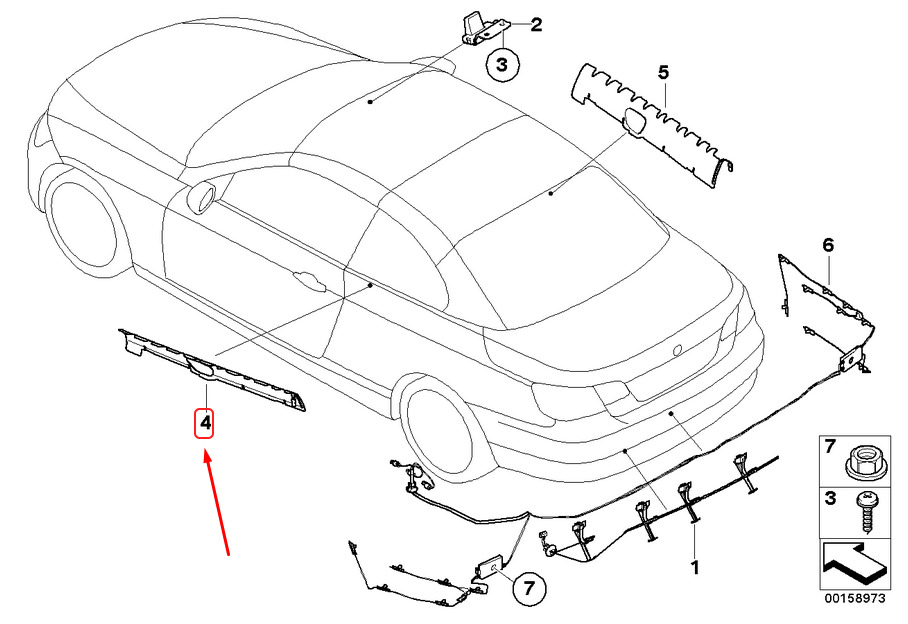 2
3
5
6
4
7
3
1
7
00158973