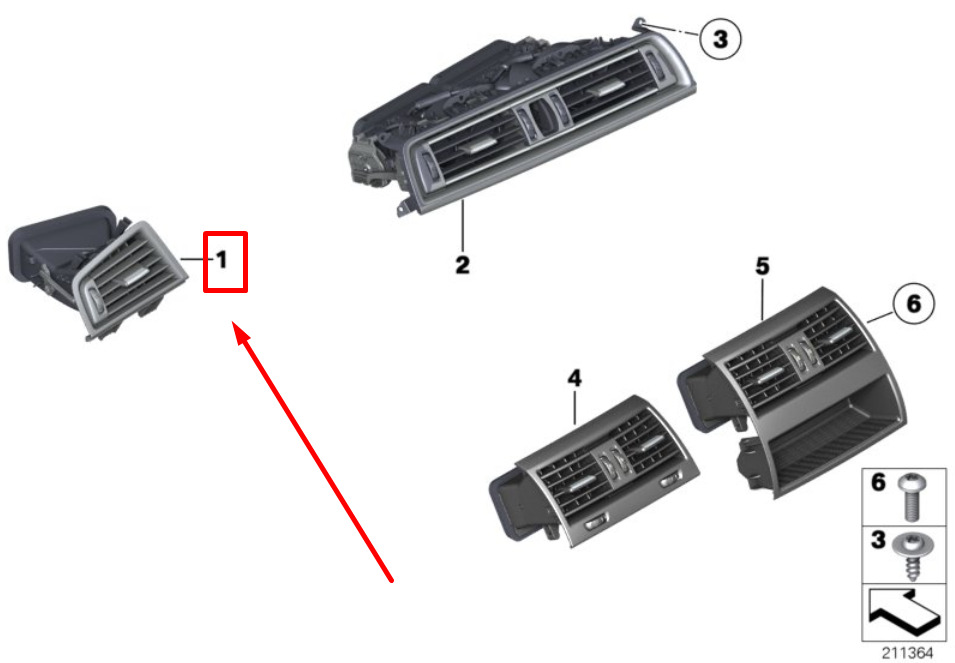 3
1
2
5
6
4
6
3
211364