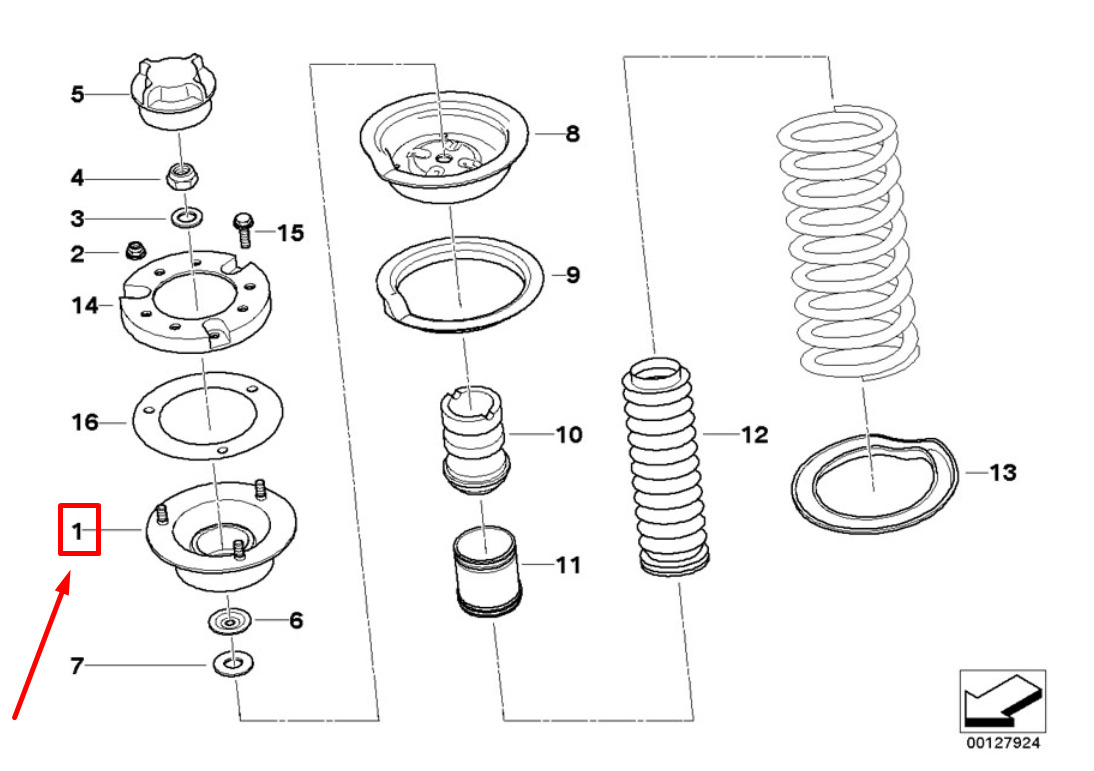 5
4
3
15
2
14
16
1
6
7
8
9
10
11
12
13
00127924