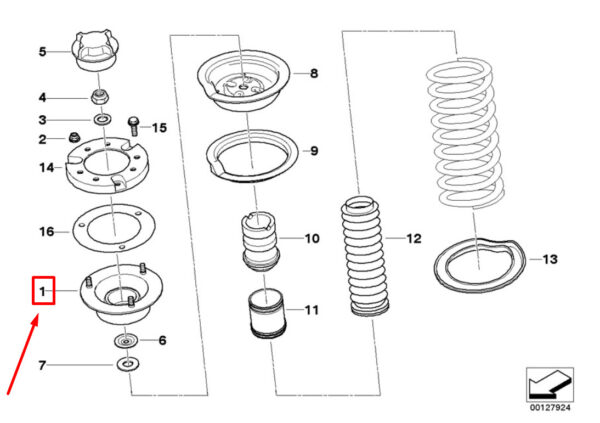 5
4
3
15
2
14
16
1
6
7
8
9
10
11
12
13
00127924