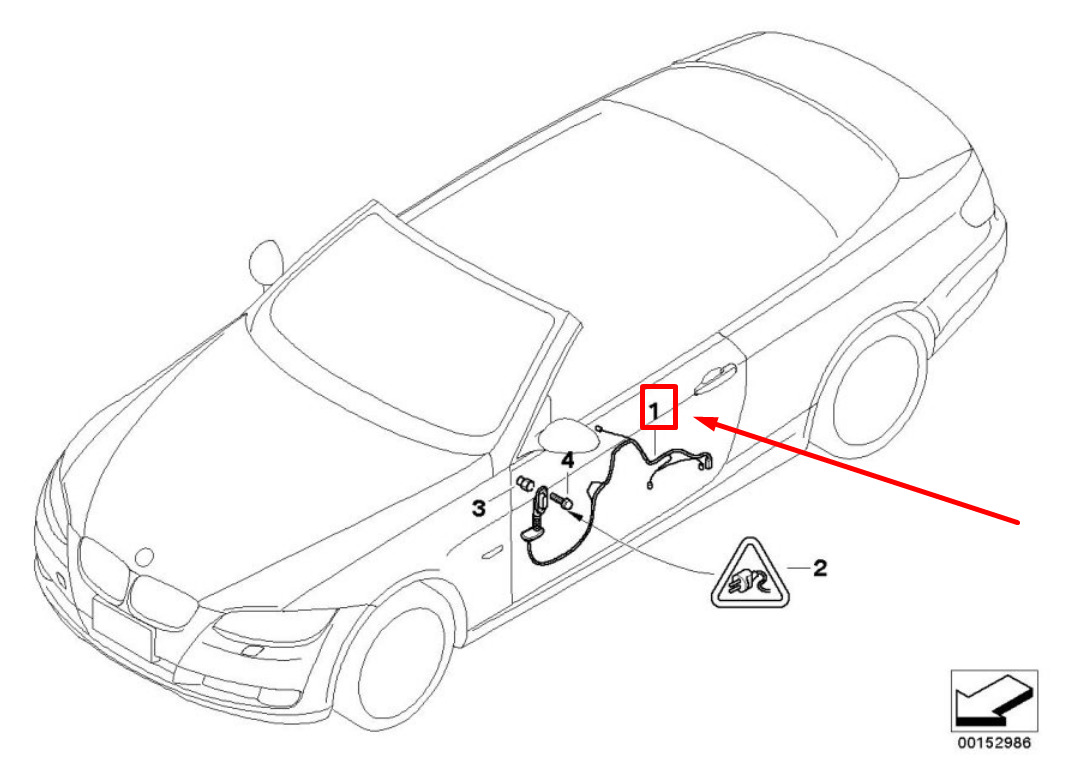 1
4
3
2
00152986