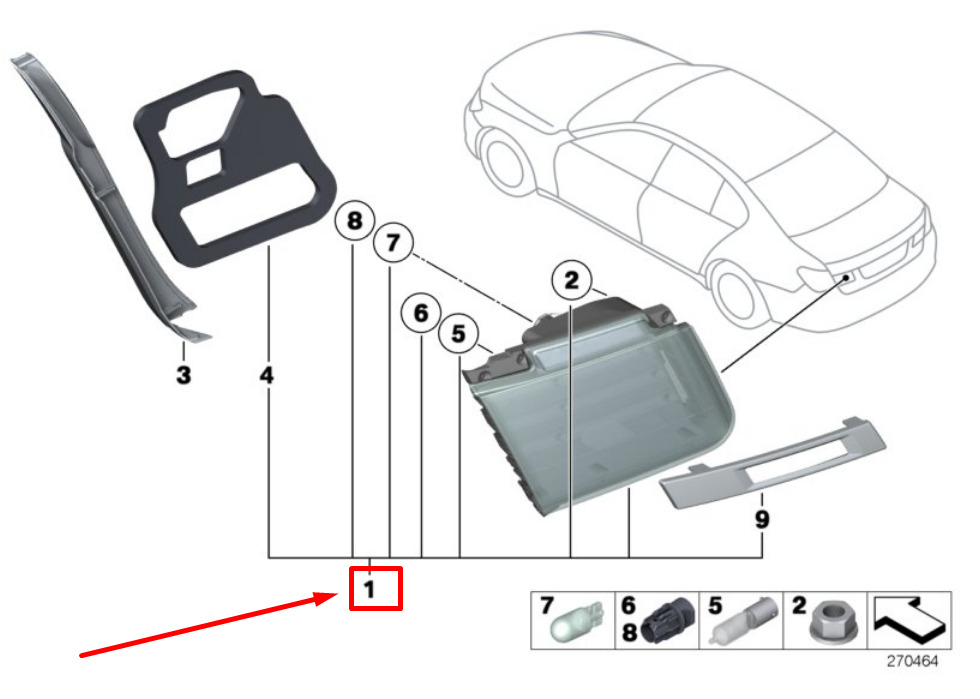 8
7
2
6
5
3
4
9
1
7
6
8
5
2
270464