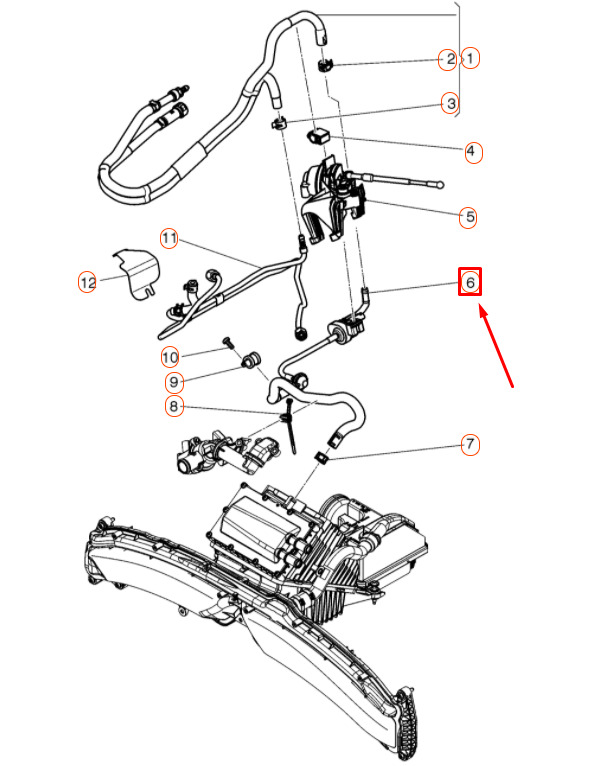 2
1
3
4
5
11
12
6
10
9
8
7