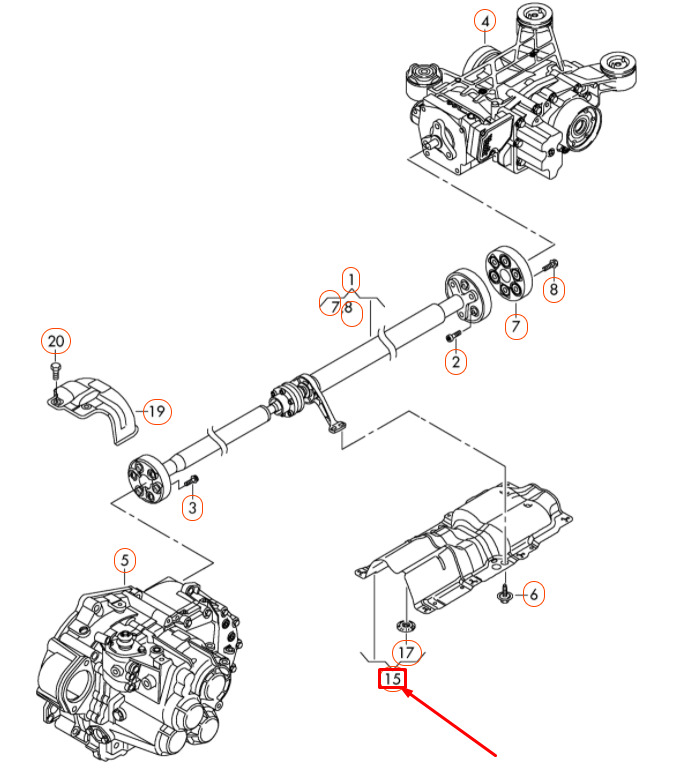 4
1
7
8
8
7
2
20
19
3
5
6
17
15