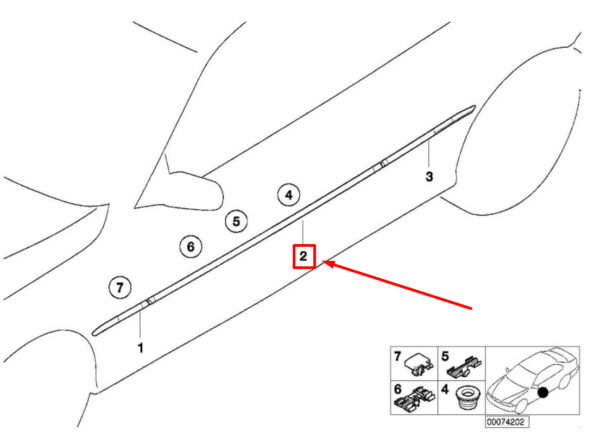 3
4
5
6
2
7
1
7
5
6
4
00074202