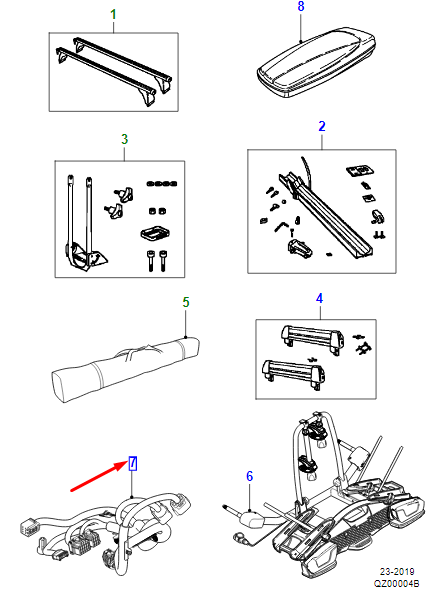 1
8
3
2
5
4
7
6
23-2019
QZ00004B