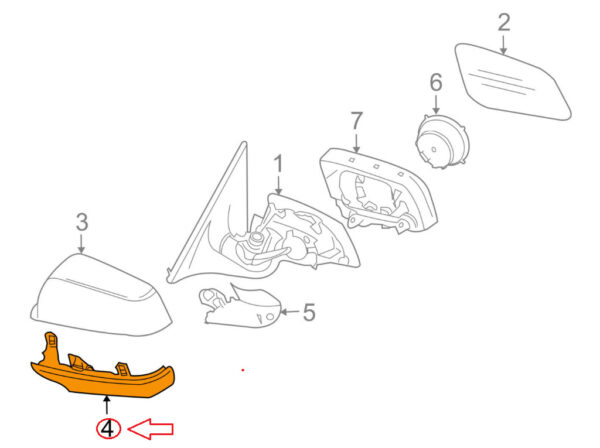 2
6
7
1
3
5
4