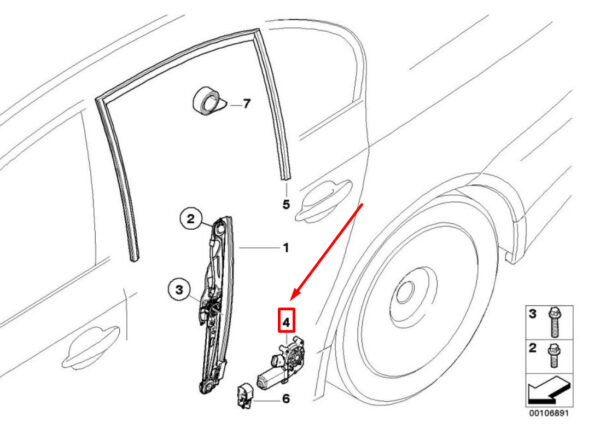 7
5
2
1
3
4
6
3
2
00106891