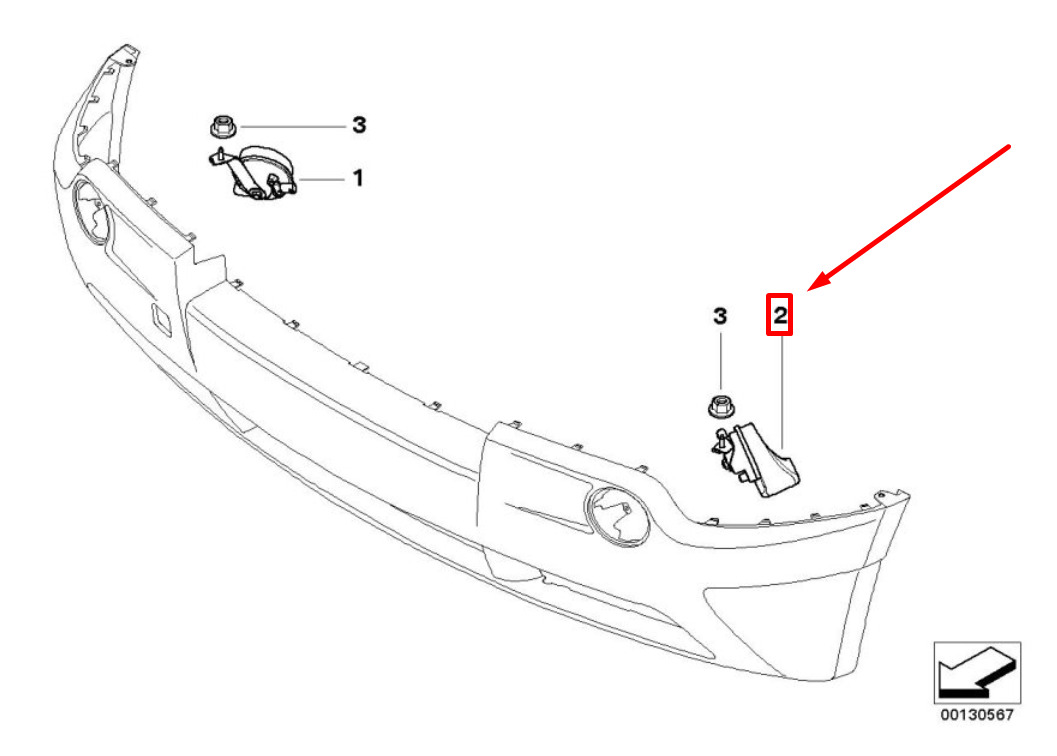 3
1
3
2
00130567